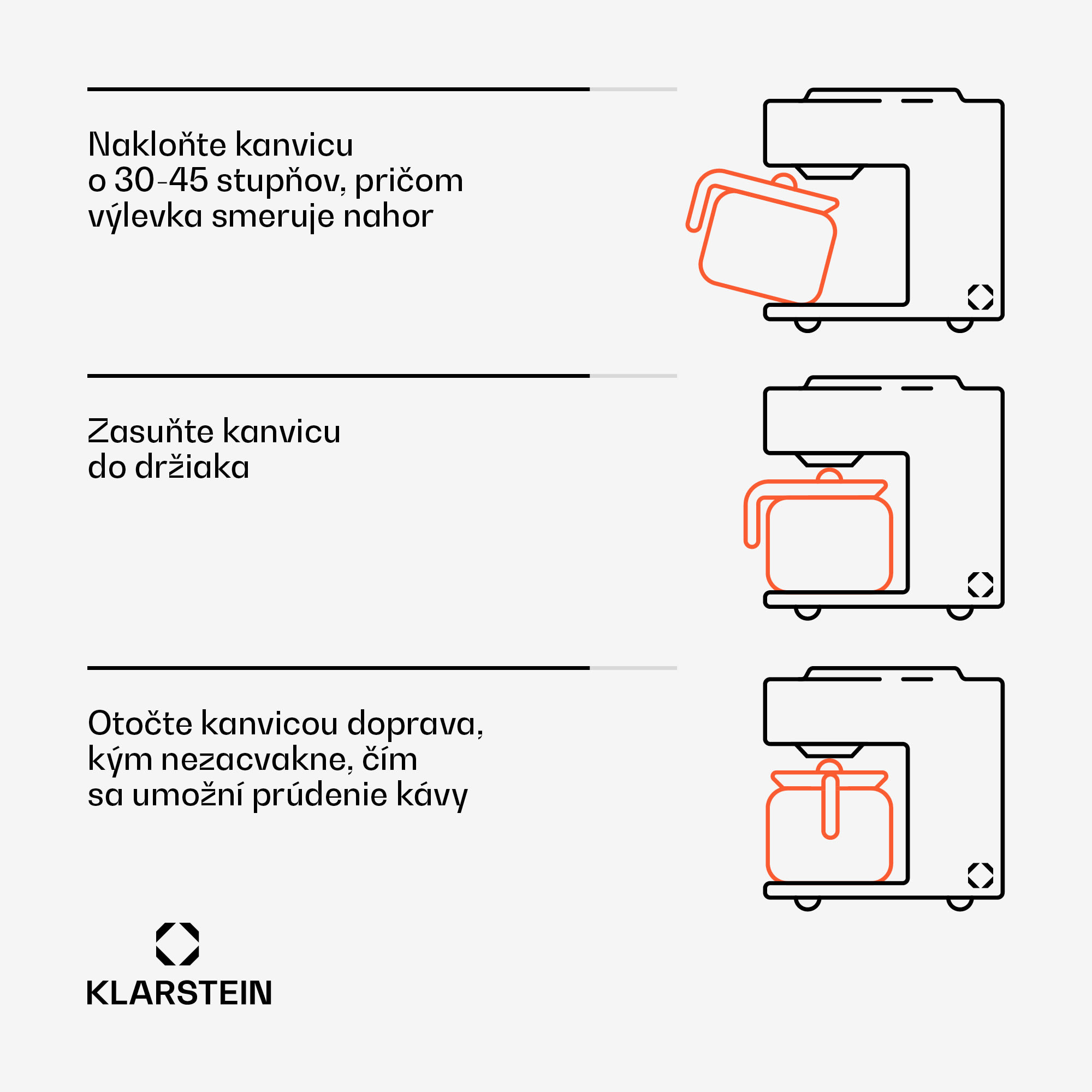 Nakloňte kanvicu
o 30-45 stupňov, pričom
výlevka smeruje nahor

Zasuňte kanvicu
do držiaka

Otočte kanvicou doprava,
kým nezacvakne, čím
sa umožní prúdenie kávy

KLARSTEIN