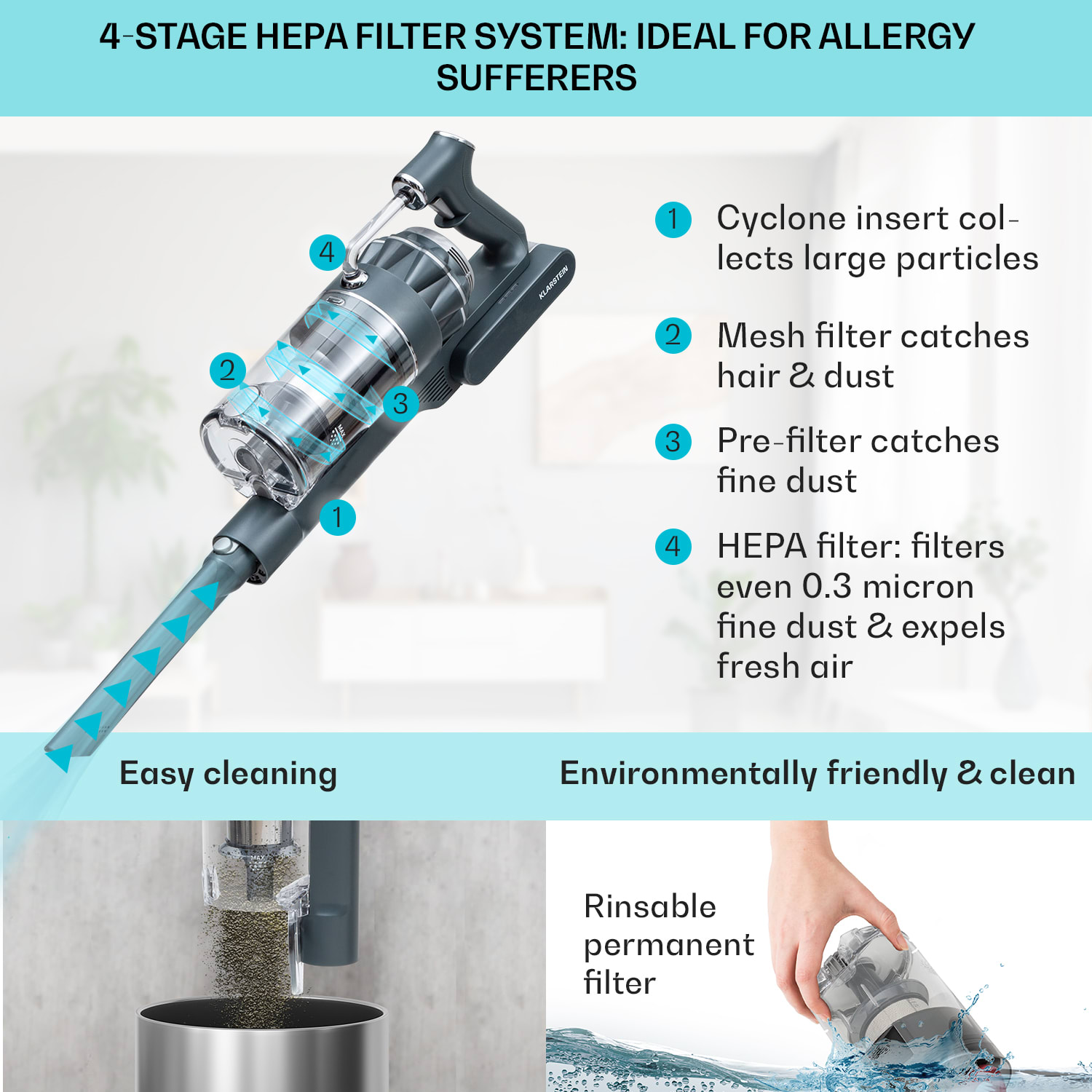 4-STAGE HEPA FILTER SYSTEM: IDEAL FOR ALLERGY SUFFERERS

4

2

3

1

KLARSTEIN

MAX

1 Cyclone insert collects large particles

2 Mesh filter catches hair & dust

3 Pre-filter catches fine dust

4 HEPA filter: filters even 0.3 micron fine dust & expels fresh air

Easy cleaning

Environmentally friendly & clean

MAX

Rinsable permanent filter