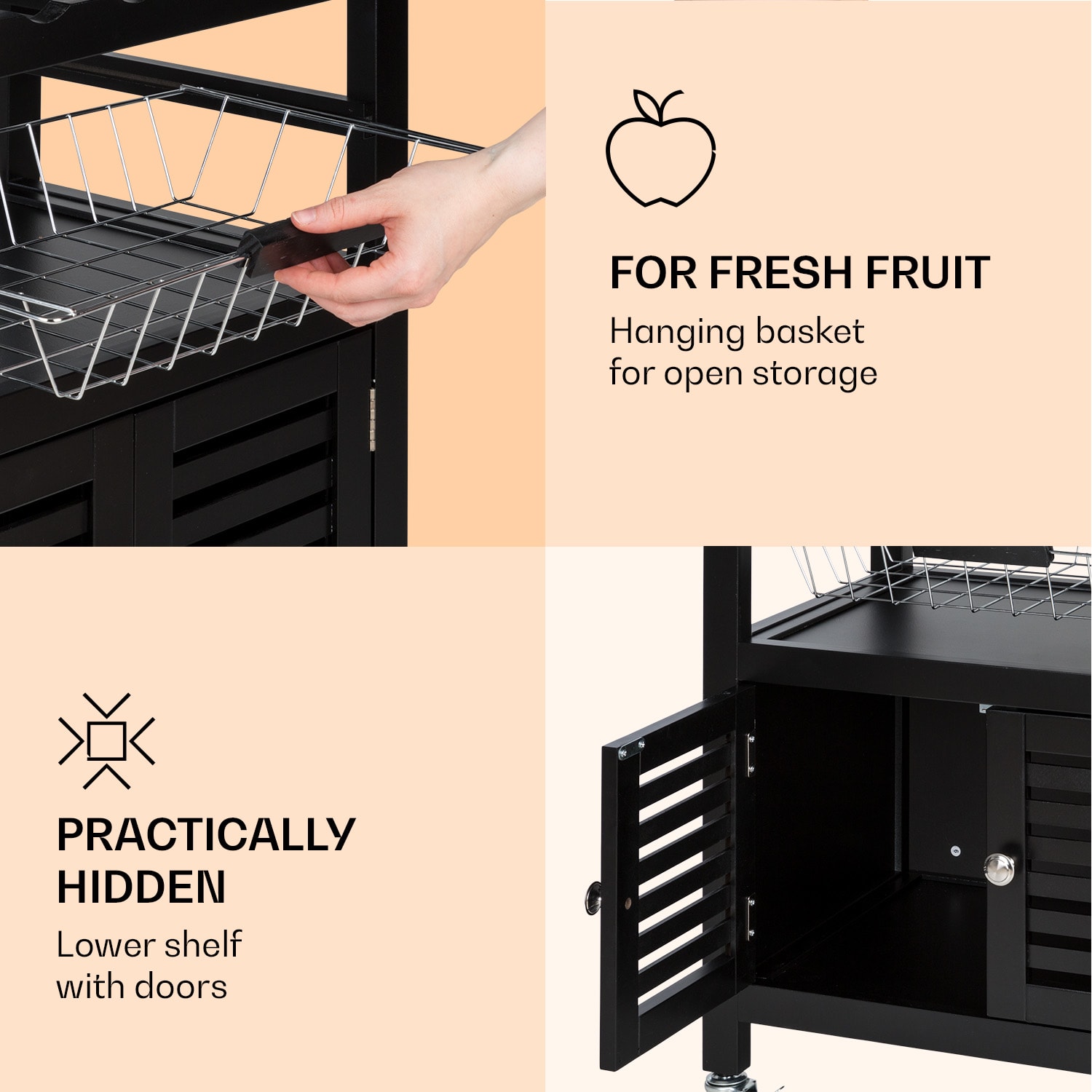 FOR FRESH FRUIT

Hanging basket for open storage

PRACTICALLY HIDDEN

Lower shelf with doors