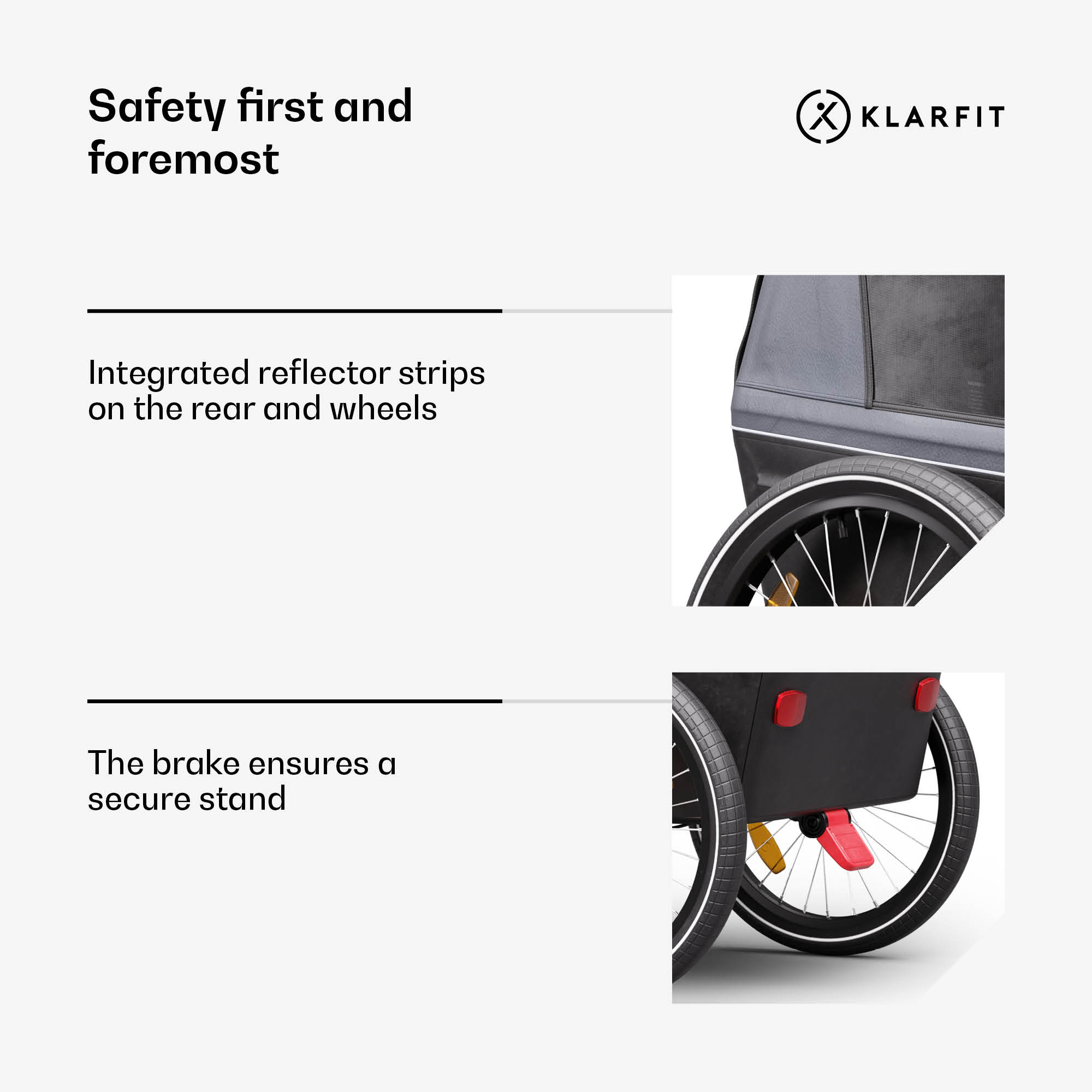 Safety first and foremost

KLARFIT

Integrated reflector strips on the rear and wheels

The brake ensures a secure stand