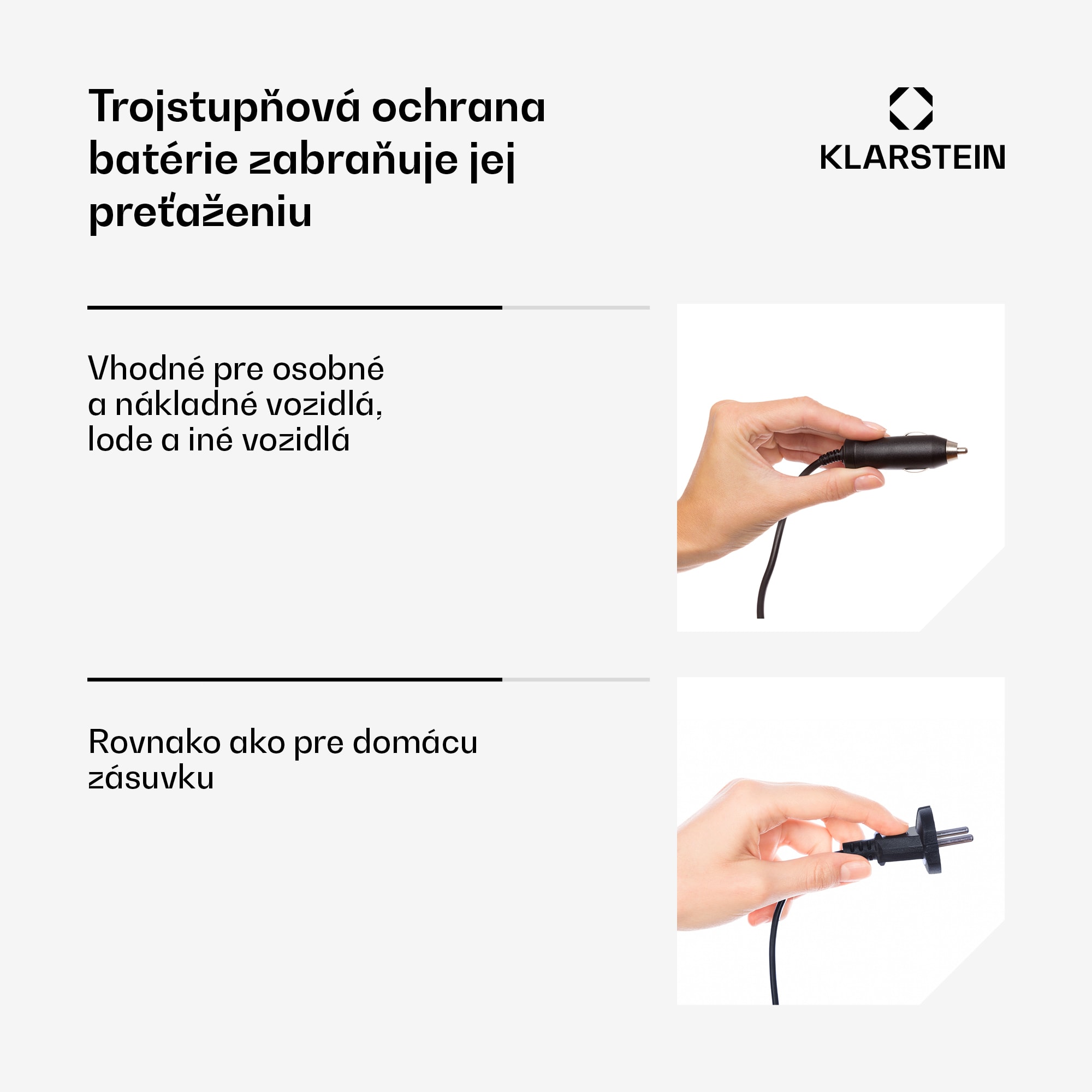 Trojstupňová ochrana batérie zabraňuje jej preťaženiu

KLARSTEIN

Vhodné pre osobné a nákladné vozidlá, lode a iné vozidlá

Rovnako ako pre domácu zásuvku