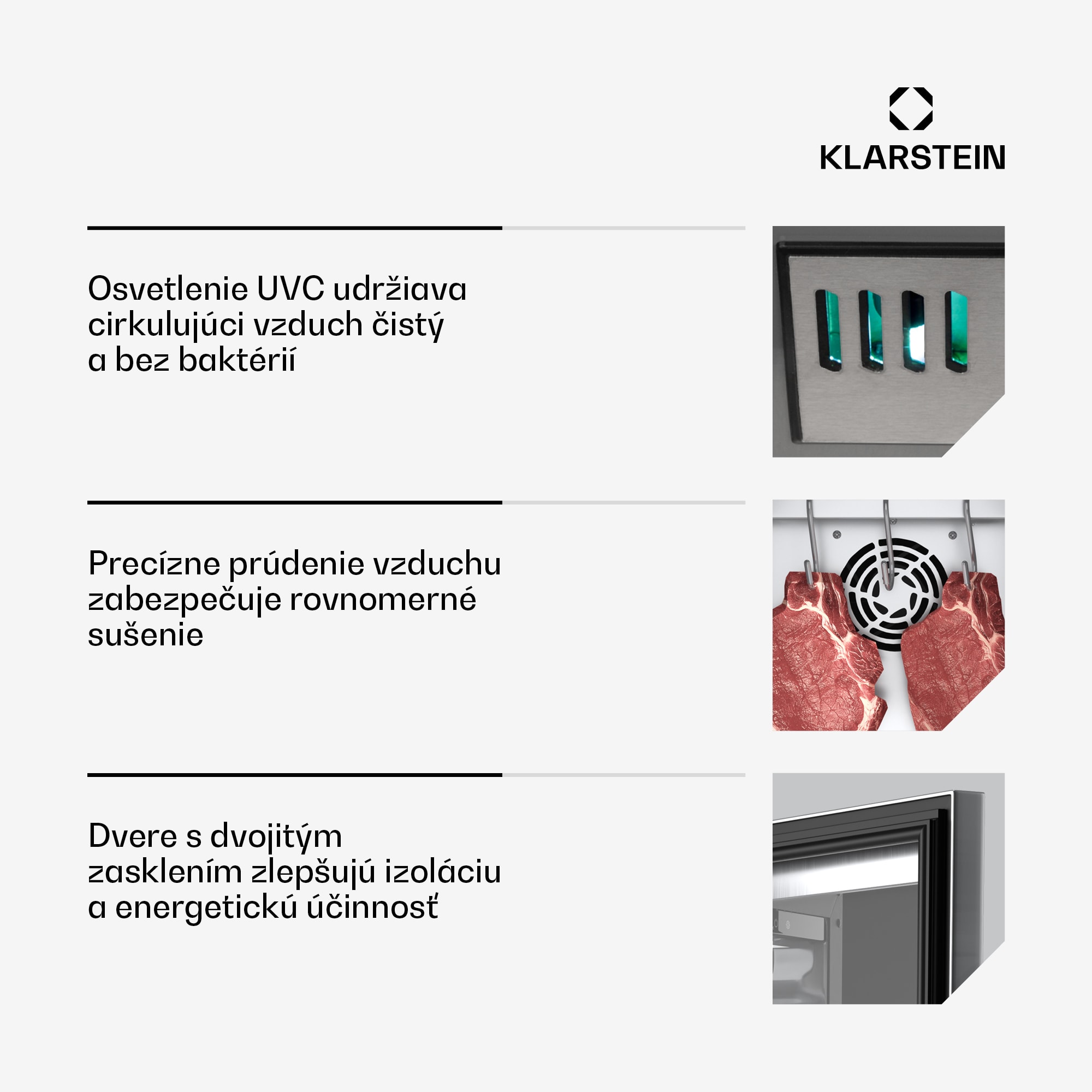 KLARSTEIN

Osvetlenie UVC udržiava cirkulujúci vzduch čistý a bez baktérií

Precízne prúdenie vzduchu zabezpečuje rovnomerné sušenie

Dvere s dvojitým zasklením zlepšujú izoláciu a energetickú účinnosť