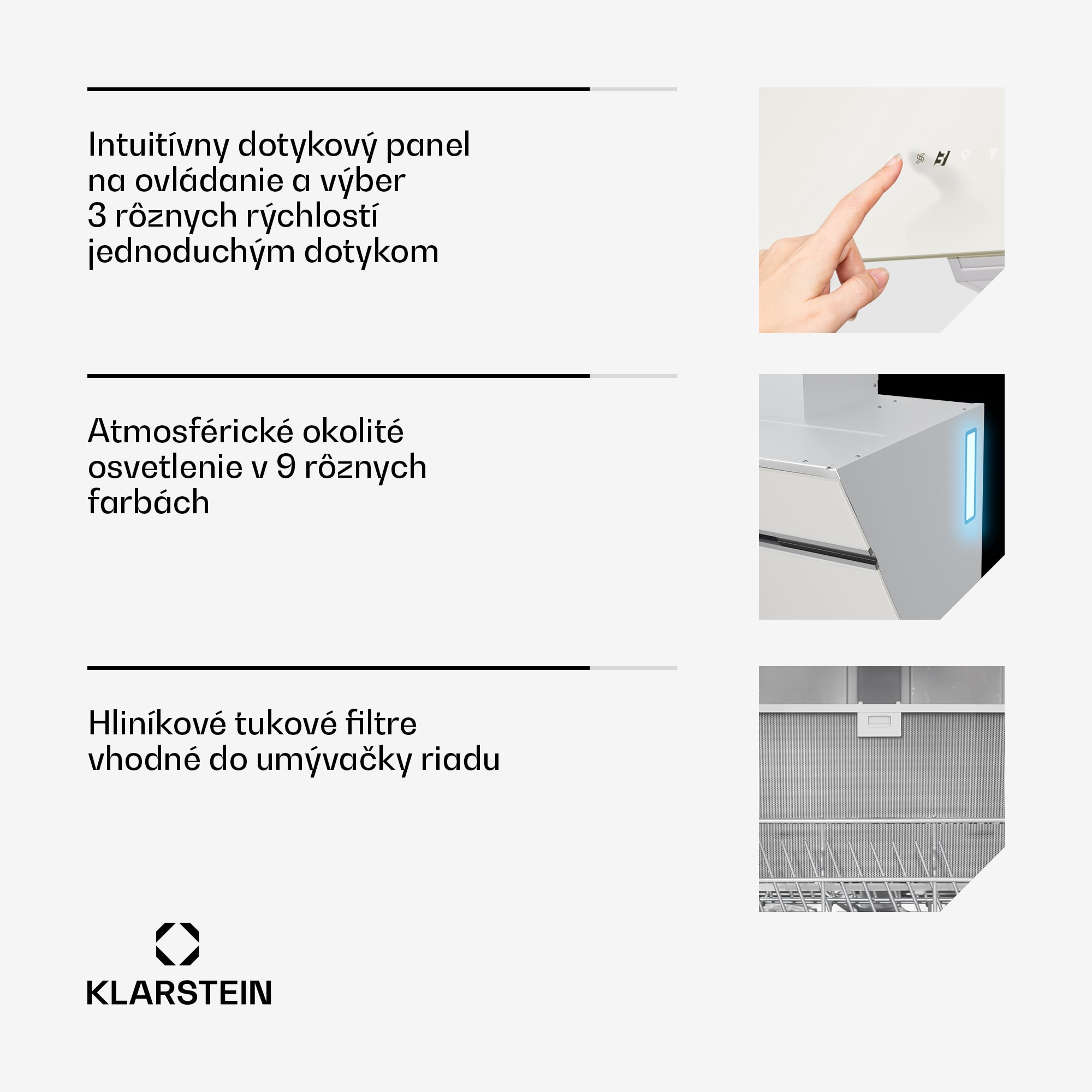 Intuitívny dotykový panel na ovládanie a výber 3 rôznych rýchlostí jednoduchým dotykom

Atmosférické okolité osvetlenie v 9 rôznych farbách

Hliníkové tukové filtre vhodné do umývačky riadu

KLARSTEIN