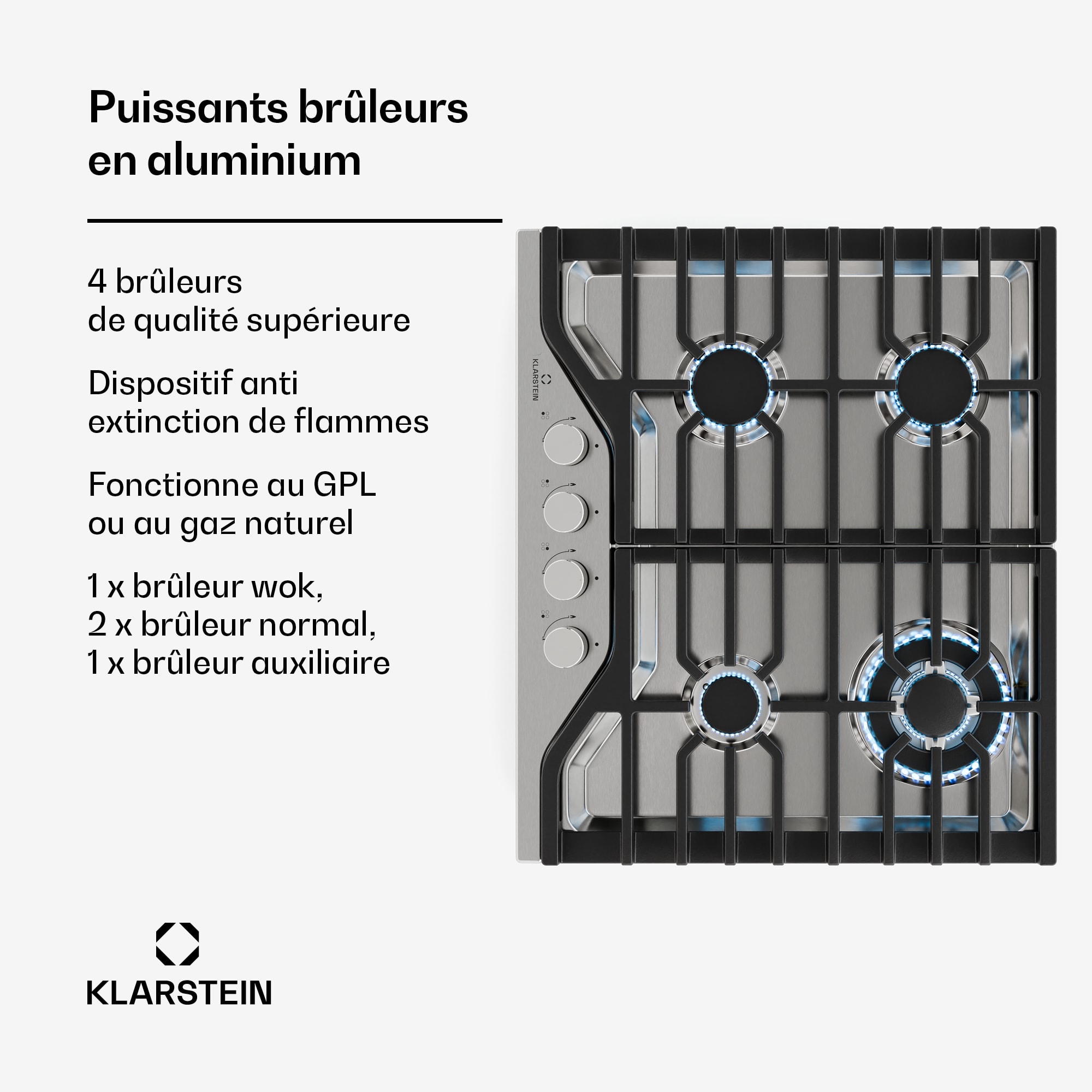 Puissants brûleurs en aluminium

4 brûleurs de qualité supérieure

Dispositif anti extinction de flammes

Fonctionne au GPL ou au gaz naturel

1 x brûleur wok,
2 x brûleur normal,
1 x brûleur auxiliaire

KLARSTEIN

KLARSTEIN