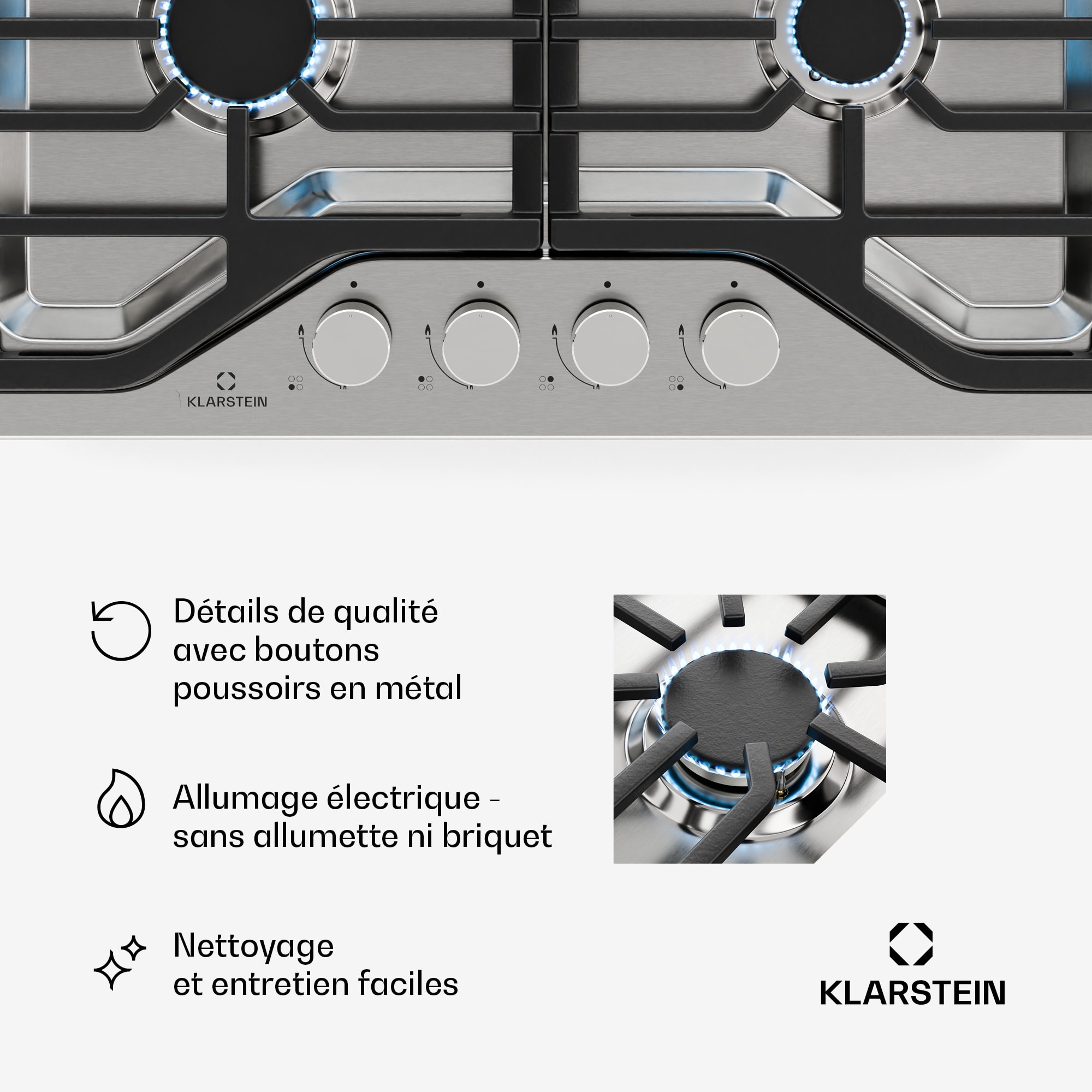 KLARSTEIN

Détails de qualité avec boutons poussoirs en métal

Allumage électrique - sans allumette ni briquet

Nettoyage et entretien faciles

KLARSTEIN