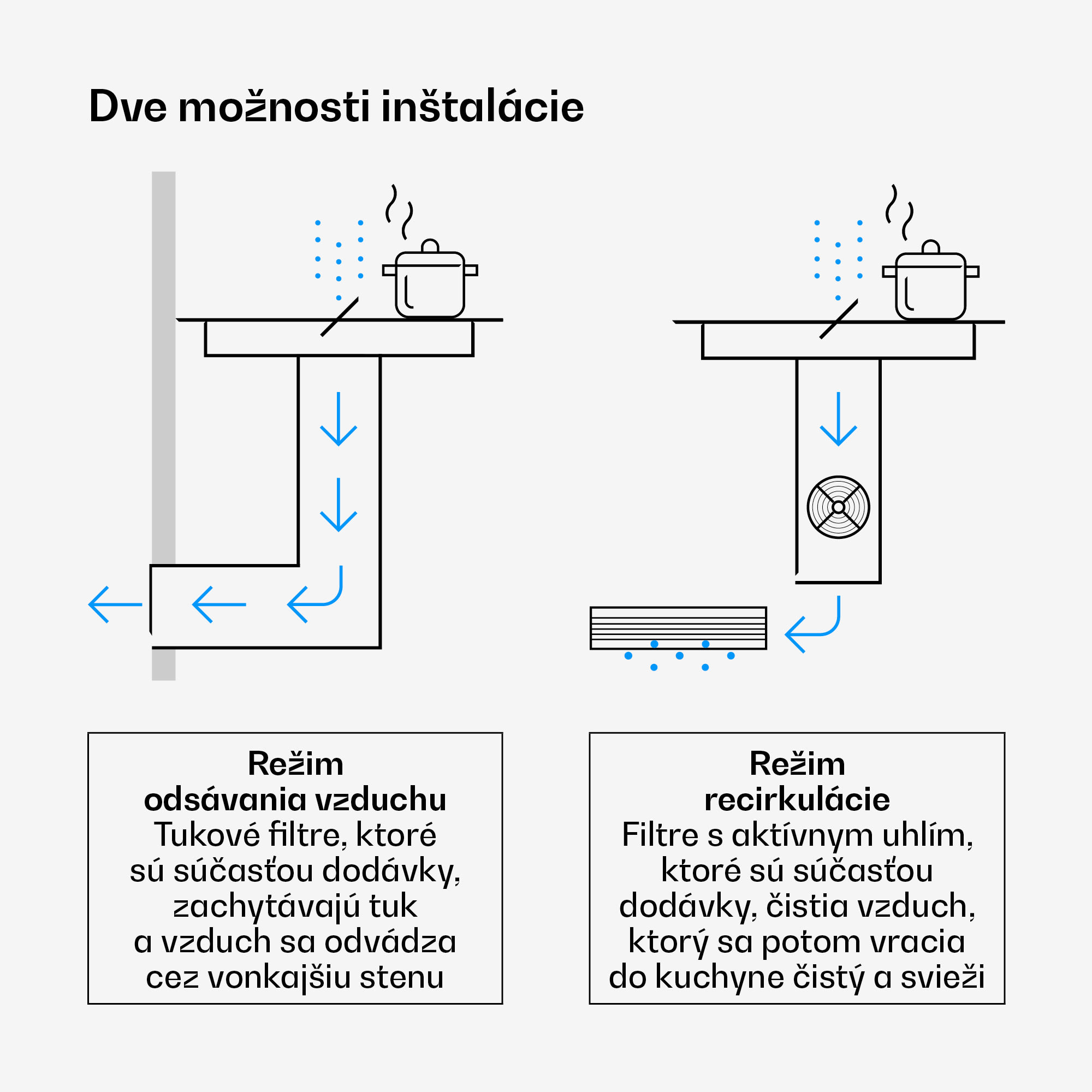 Dve možnosti inštalácie

Režim
odsávania vzduchu
Tukové filtre, ktoré sú súčasťou dodávky, zachytávajú tuk a vzduch sa odvádza cez vonkajšiu stenu

Režim
recirkulácie
Filtre s aktívnym uhlím, ktoré sú súčasťou dodávky, čistia vzduch, ktorý sa potom vracia do kuchyne čistý a svieži