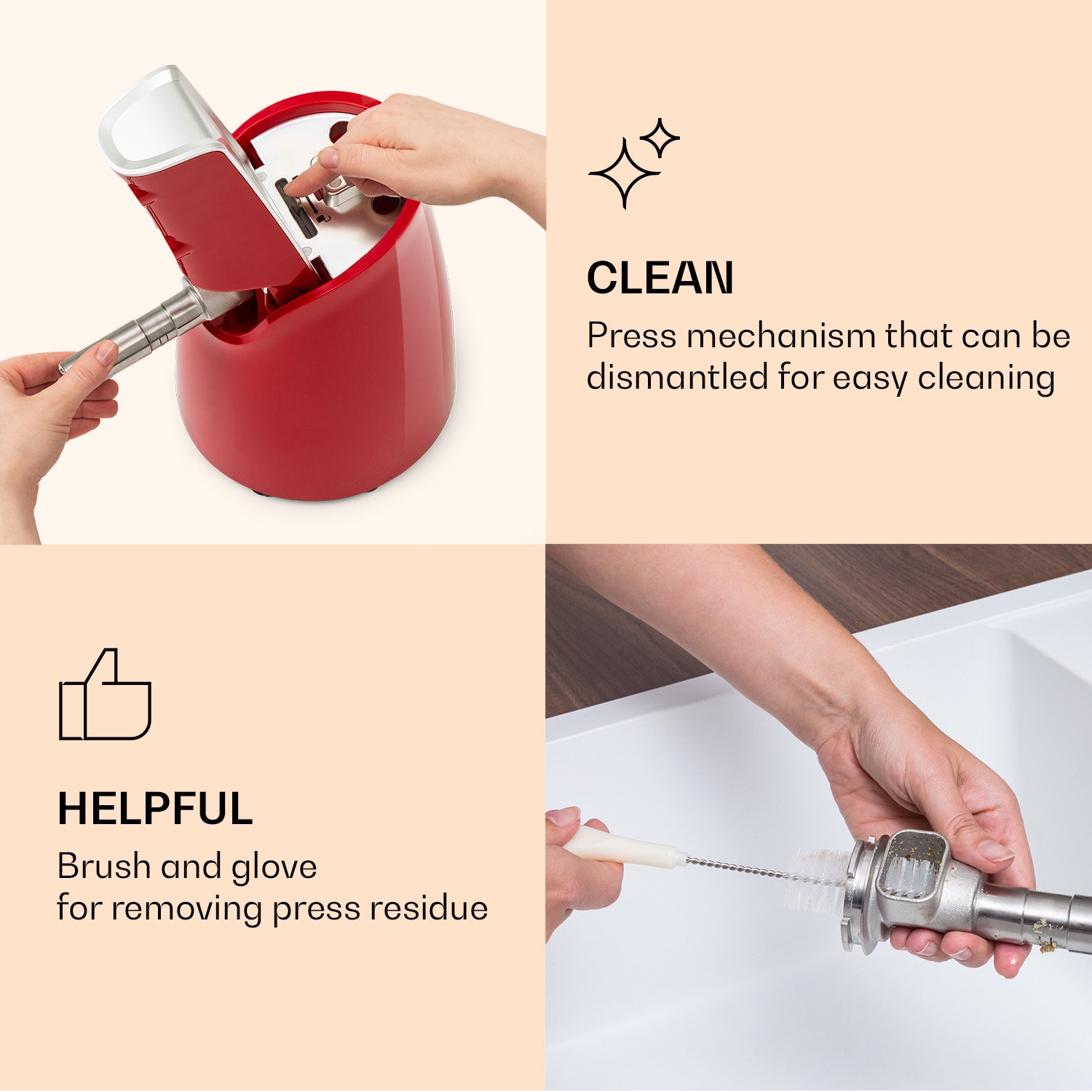 CLEAN
Press mechanism that can be dismantled for easy cleaning

HELPFUL
Brush and glove for removing press residue